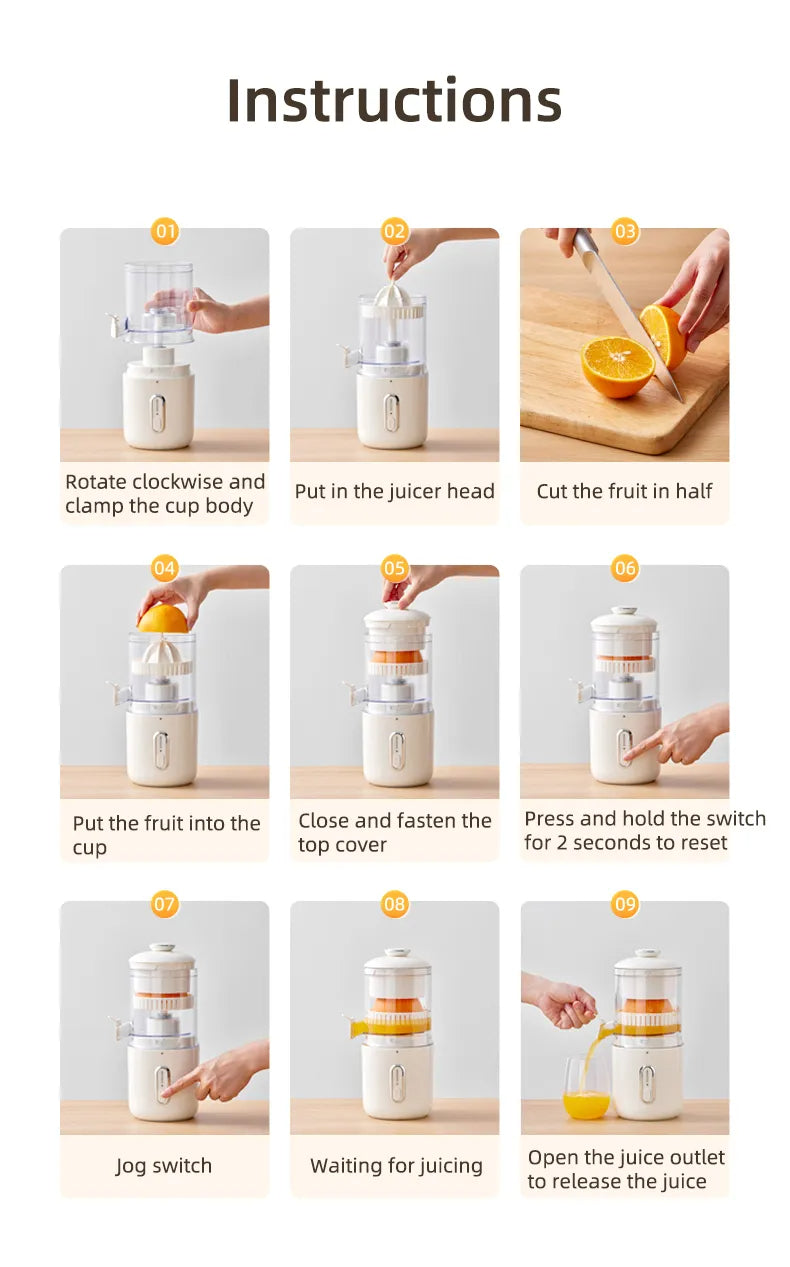 Instructions

01

Rotate clockwise and clamp the cup body

02

Put in the juicer head

03

Cut the fruit in half

04

Put the fruit into the cup

05

Close and fasten the top cover

06

Press and hold the switch for 2 seconds to reset

07

Jog switch

08

Waiting for juicing

09

Open the juice outlet to release the juice